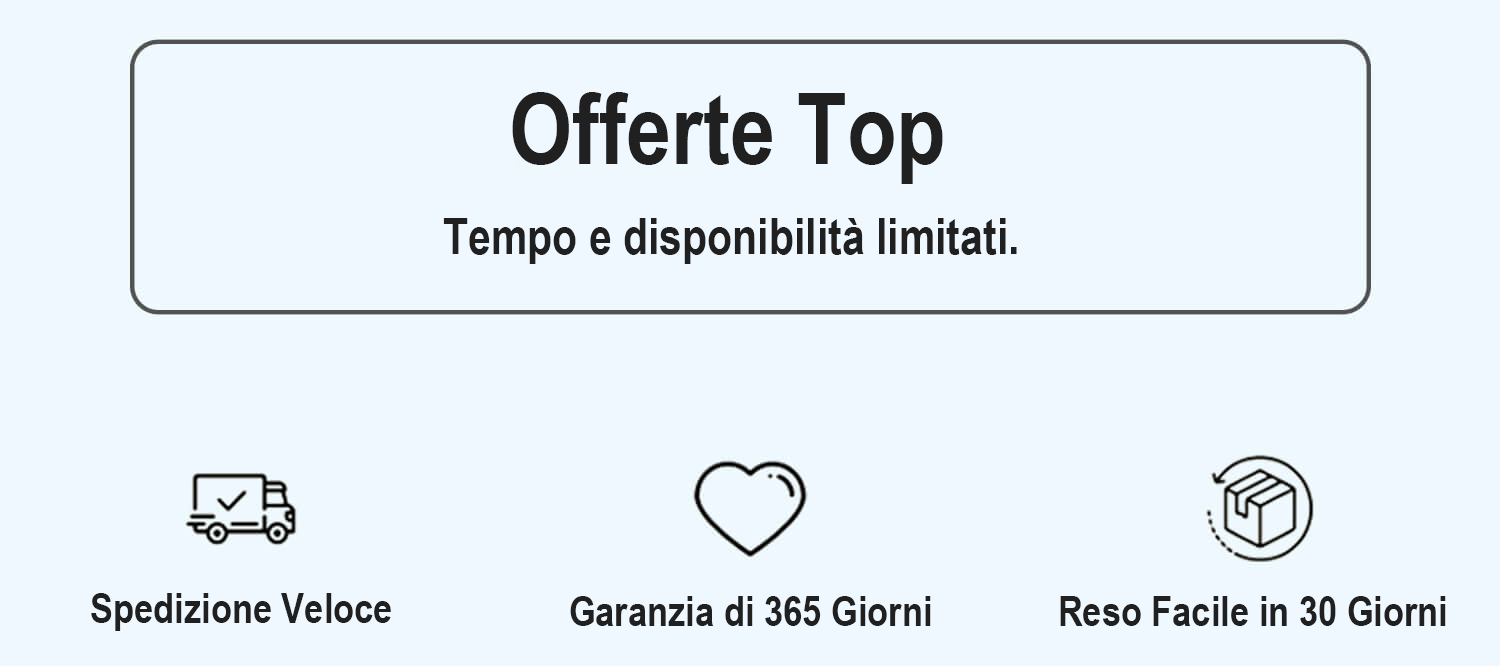 Offerte Top

Tempo e disponibilità limitati.

Spedizione Veloce

Garanzia di 365 Giorni

Reso Facile in 30 Giorni