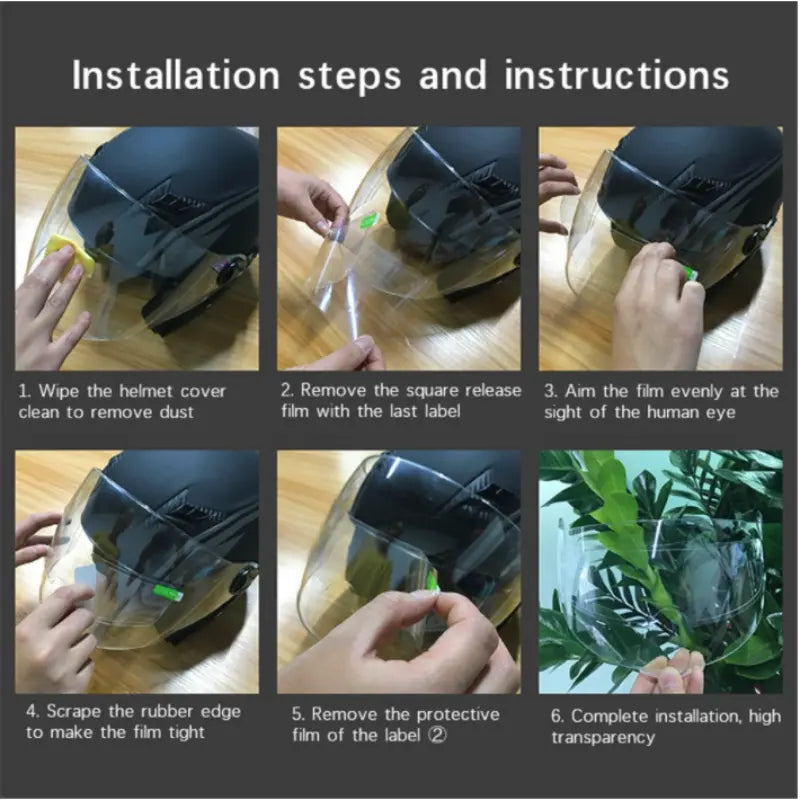 Installation steps and instructions

1. Wipe the helmet cover clean to remove dust

2. Remove the square release film with the last label

3. Aim the film evenly at the sight of the human eye

4. Scrape the rubber edge to make the film tight

5. Remove the protective film of the label ②

6. Complete installation, high transparency